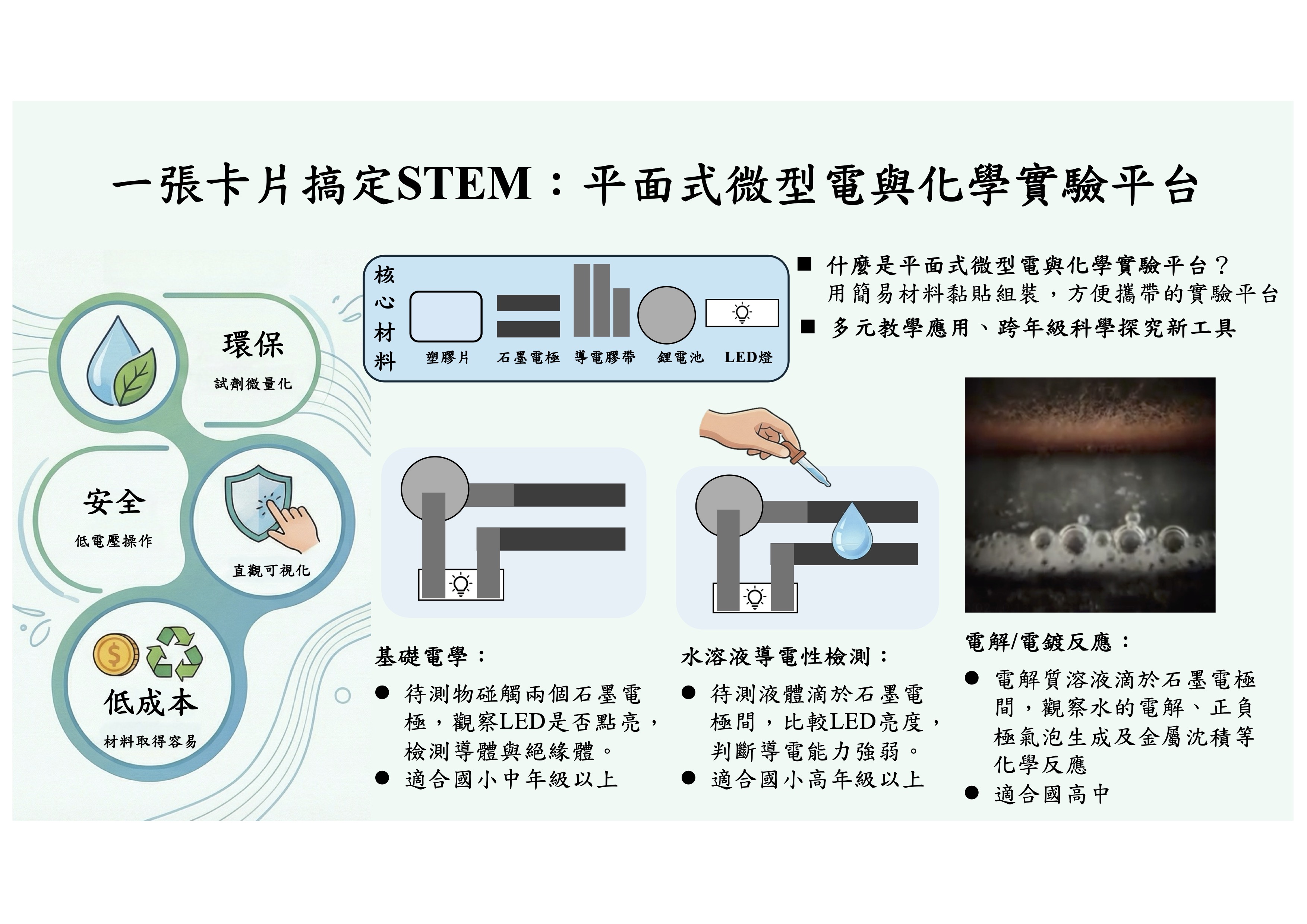 一張卡片搞定STEM：平面式微型電與化學實驗平台

環保
試劑微量化

安全
低電壓操作

直觀可視化

低成本
材料取得容易

核心材料
塑膠片
石墨電極
導電膠帶
鋰電池
LED燈

■ 什麼是平面式微型電與化學實驗平台？
用簡易材料黏貼組裝，方便攜帶的實驗平台
■ 多元教學應用、跨年級科學探究新工具

基礎電學：
● 待測物碰觸兩個石墨電極，觀察LED是否點亮，檢測導體與絕緣體。
● 適合國小中年級以上

水溶液導電性檢測：
● 待測液體滴於石墨電極間，比較LED亮度，判斷導電能力強弱。
● 適合國小高年級以上

電解/電鍍反應：
● 電解質溶液滴於石墨電極間，觀察水的電解、正負極氣泡生成及金屬沈積等化學反應
● 適合國高中